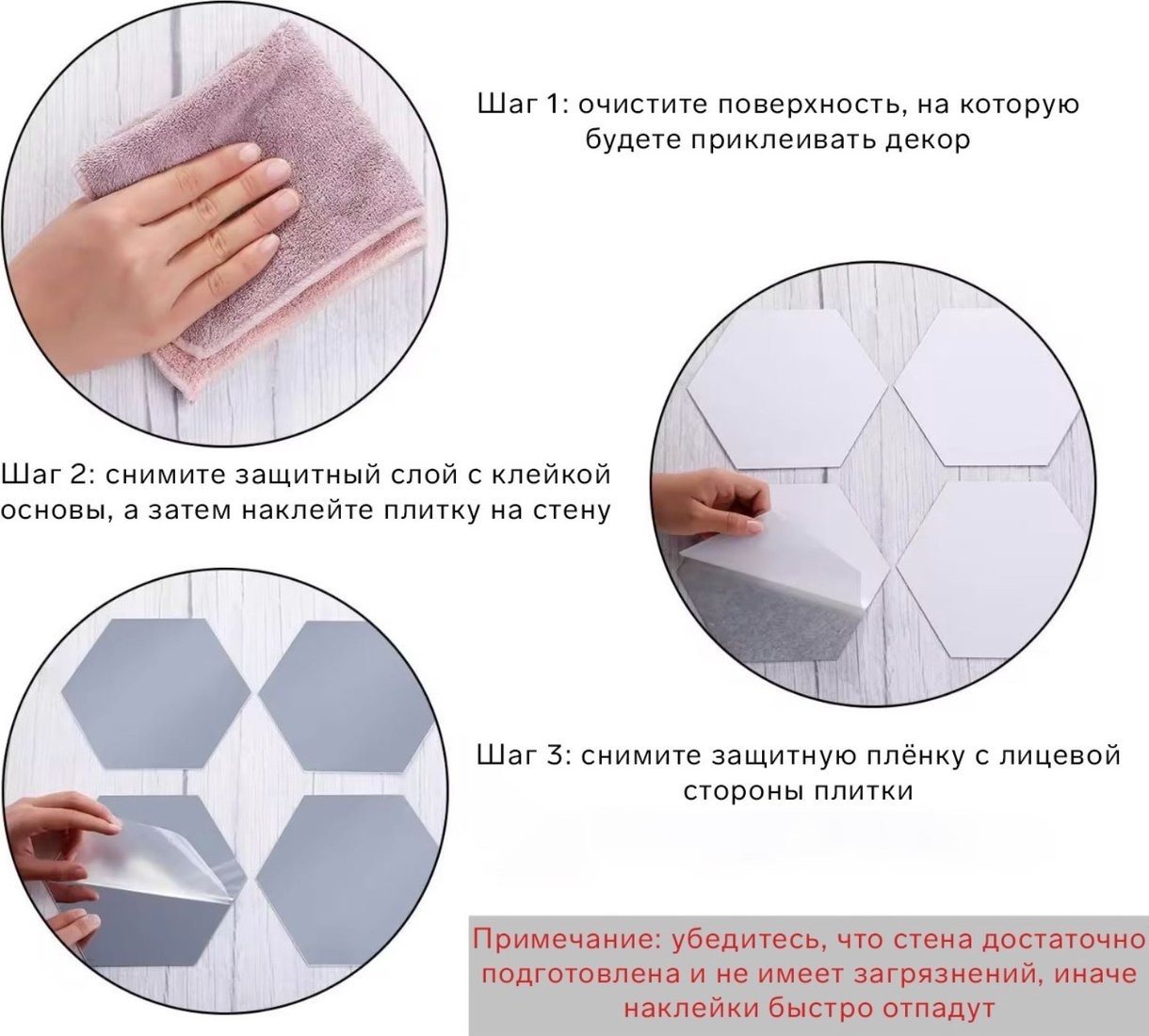 Шаг 1: очистите поверхность, на которую будете приклеивать декор

Шаг 2: снимите защитный слой с клейкой основы, а затем наклейте плитку на стену

Шаг 3: снимите защитную плёнку с лицевой стороны плитки

Примечание: убедитесь, что стена достаточно подготовлена и не имеет загрязнений, иначе наклейки быстро отпадут