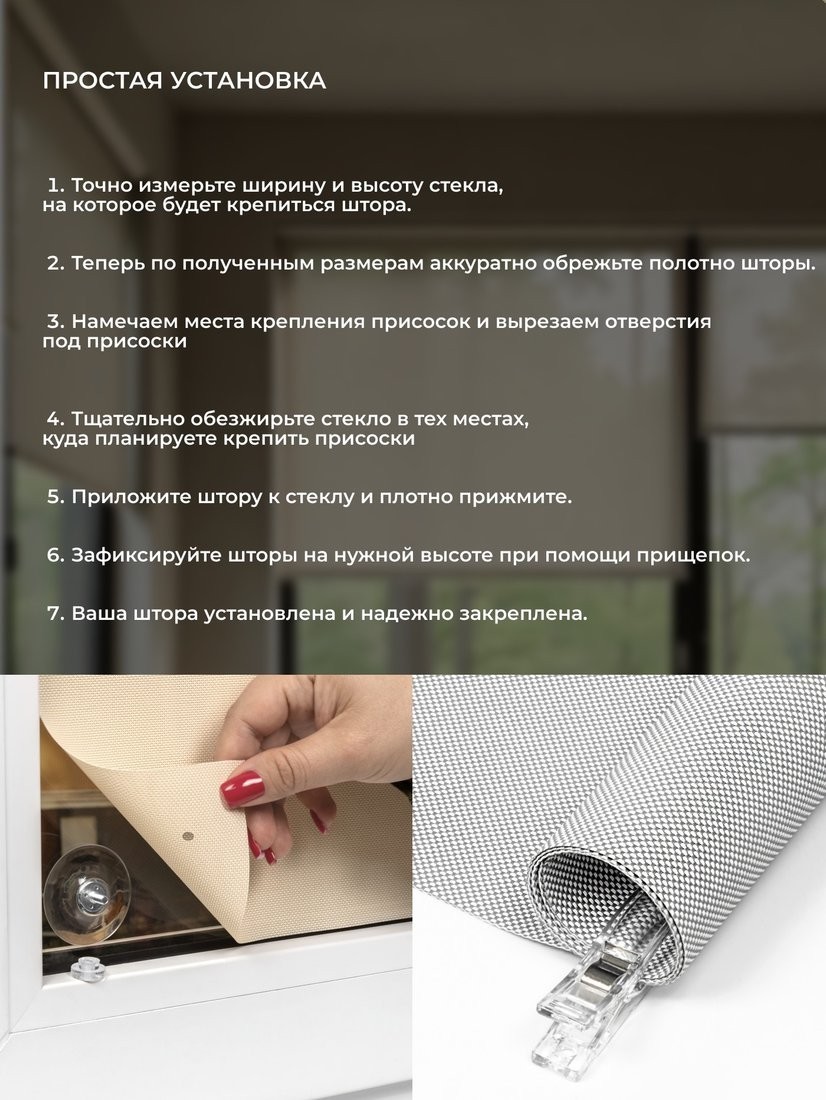 ПРОСТАЯ УСТАНОВКА

1. Точно измерьте ширину и высоту стекла, на которое будет крепиться штора.

2. Теперь по полученным размерам аккуратно обрежьте полотно шторы.

3. Намечаем места крепления присосок и вырезаем отверстия под присоски

4. Тщательно обезжирьте стекло в тех местах, куда планируете крепить присоски

5. Приложите штору к стеклу и плотно прижмите.

6. Зафиксируйте шторы на нужной высоте при помощи прищепок.

7. Ваша штора установлена и надежно закреплена.